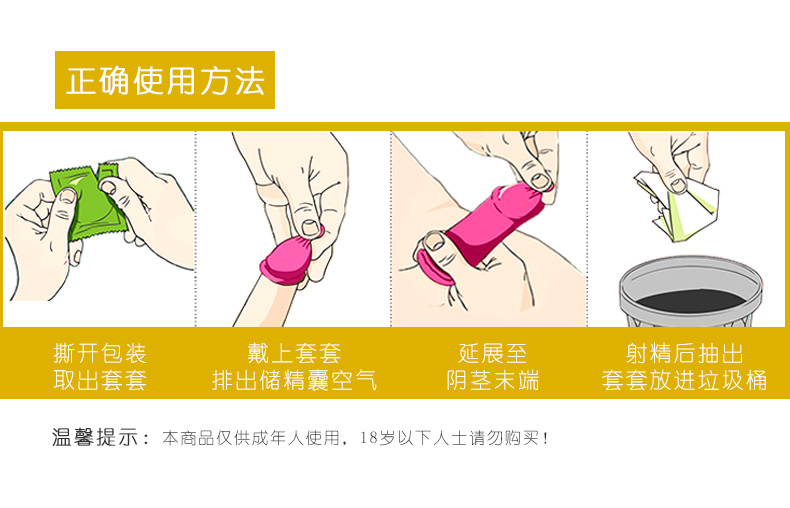 正确使用方法

撕开包装
取出套套

戴上套套
排出储精囊空气

延展至
阴茎末端

射精后抽出
套套放进垃圾桶

温馨提示：本商品仅供成年人使用，18岁以下人士请勿购买！