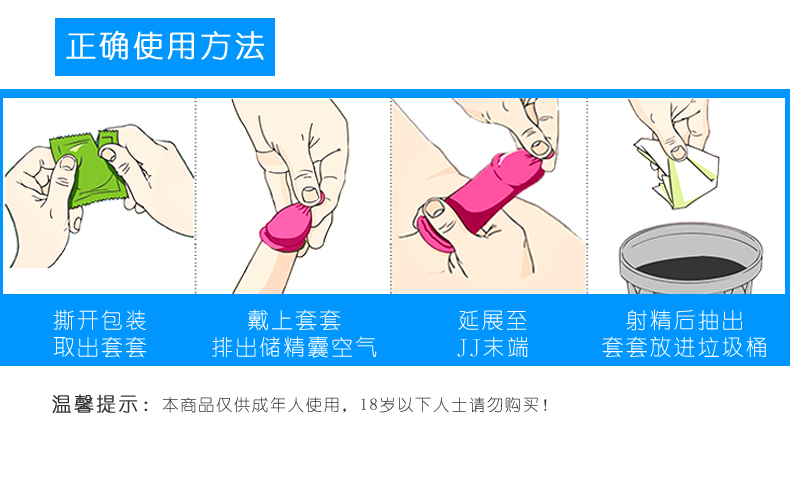 正确使用方法

撕开包装
取出套套

戴上套套
排出储精囊空气

延展至
JJ末端

射精后抽出
套套放进垃圾桶

温馨提示：本商品仅供成年人使用，18岁以下人士请勿购买！