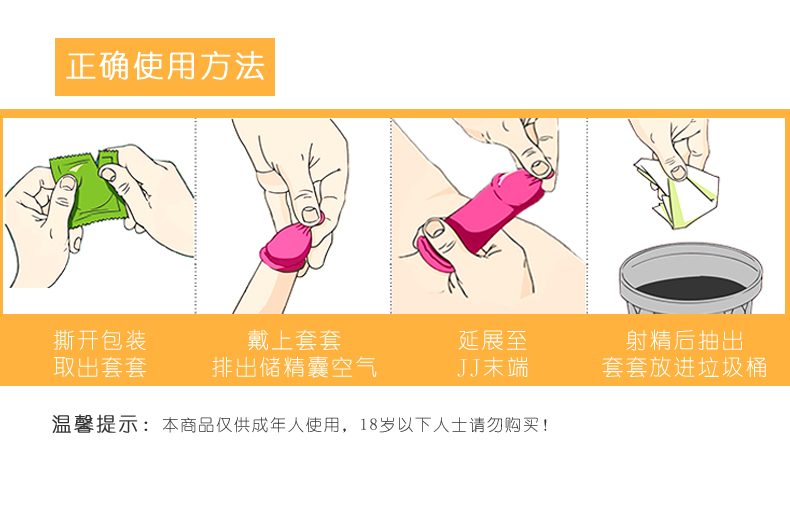 正确使用方法

撕开包装
取出套套

戴上套套
排出储精囊空气

延展至
JJ末端

射精后抽出
套套放进垃圾桶

温馨提示：本商品仅供成年人使用，18岁以下人士请勿购买！