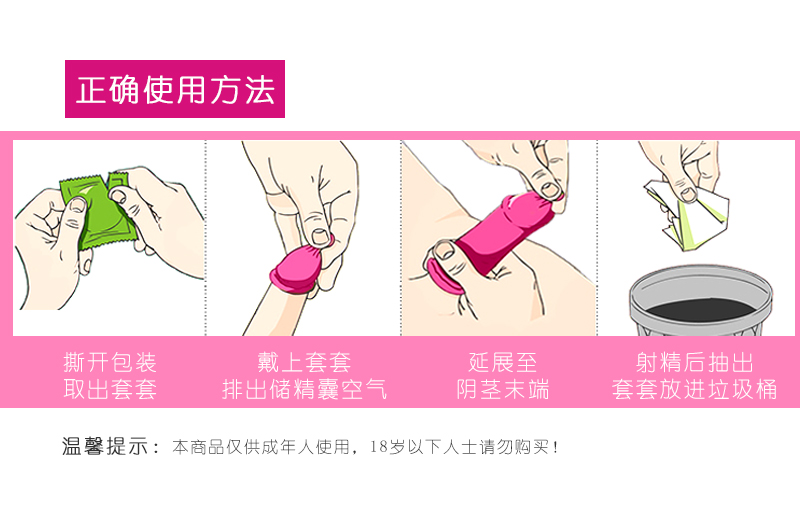 正确使用方法

撕开包装
取出套套

戴上套套
排出储精囊空气

延展至
阴茎末端

射精后抽出
套套放进垃圾桶

温馨提示：本商品仅供成年人使用，18岁以下人士请勿购买！